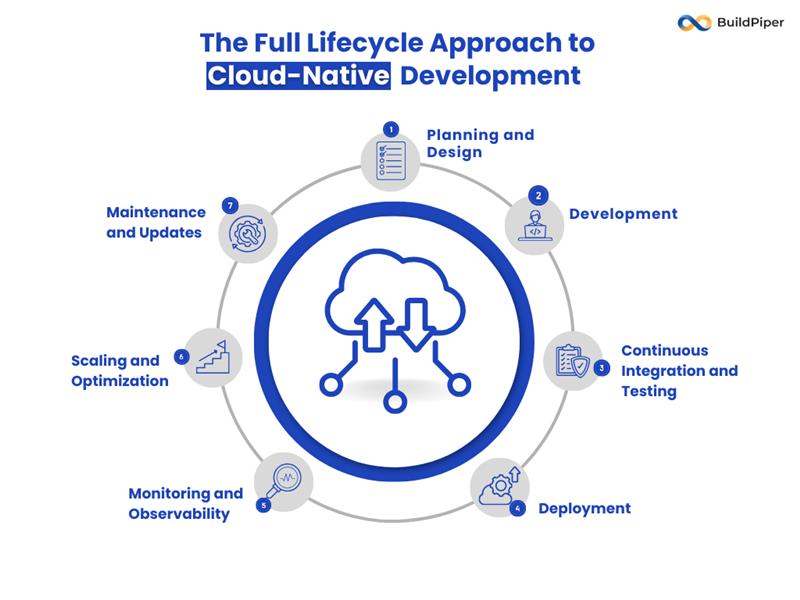 BuildPiper

The Full Lifecycle Approach to Cloud-Native Development

1 Planning and Design

2 Development

3 Continuous Integration and Testing

4 Deployment

5 Monitoring and Observability

6 Scaling and Optimization

7 Maintenance and Updates