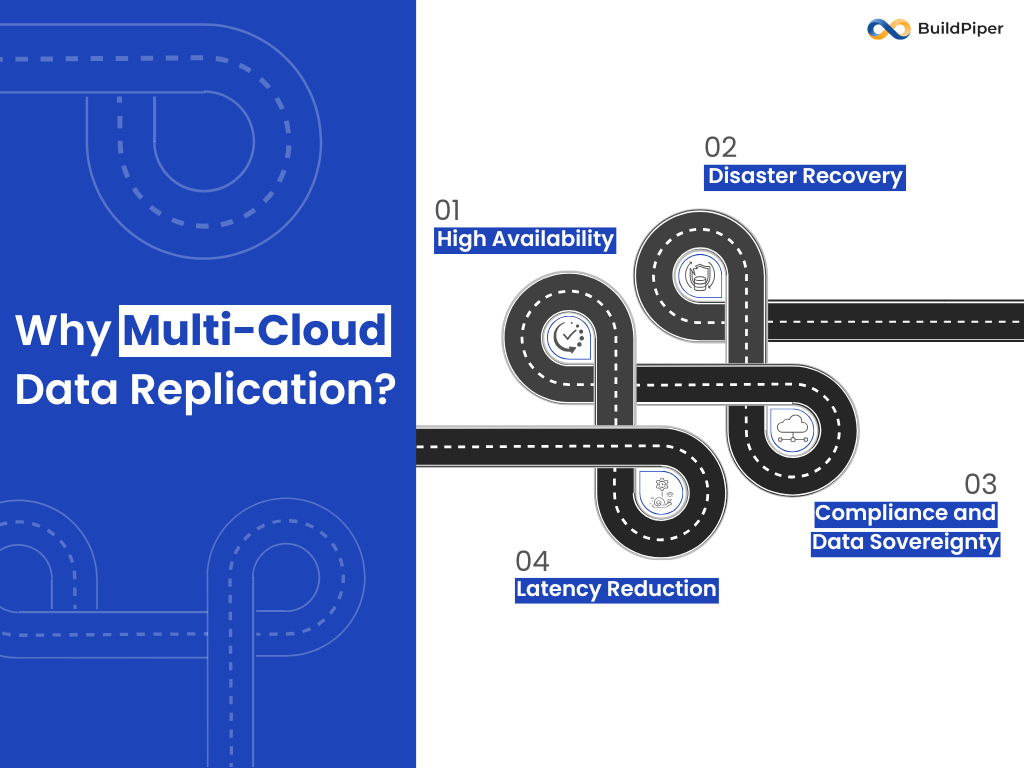 BuildPiper

Why Multi-Cloud Data Replication?

01
High Availability

02
Disaster Recovery

03
Compliance and Data Sovereignty

04
Latency Reduction