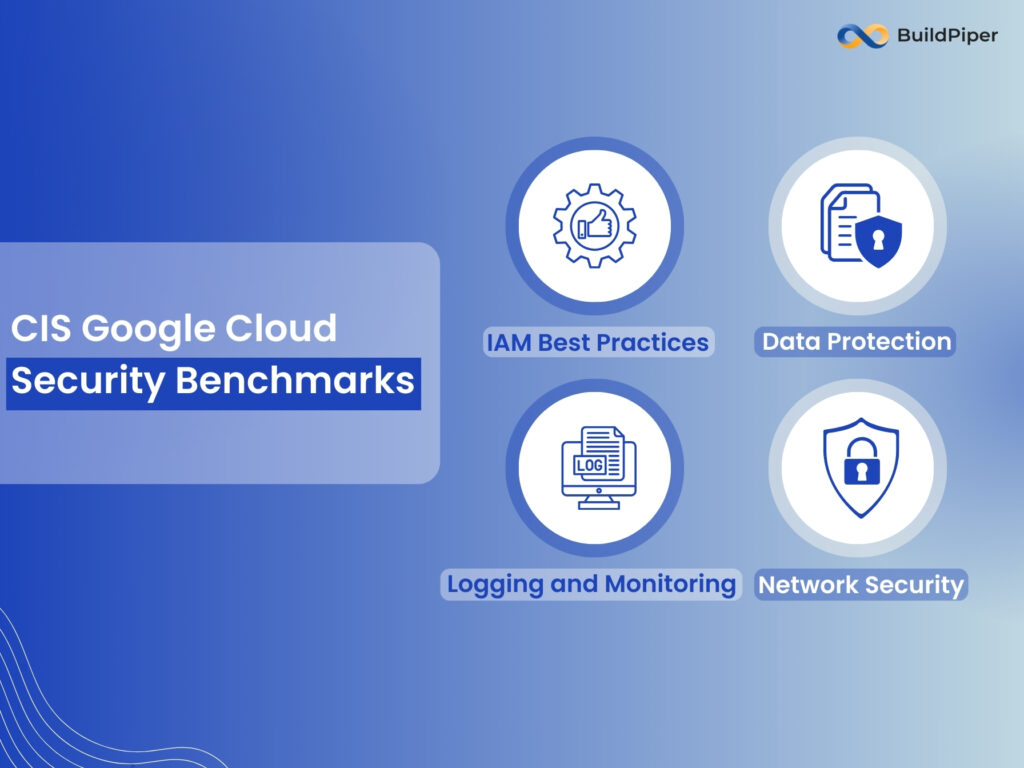 BuildPiper

CIS Google Cloud Security Benchmarks

IAM Best Practices

Data Protection

LOG

Logging and Monitoring

Network Security